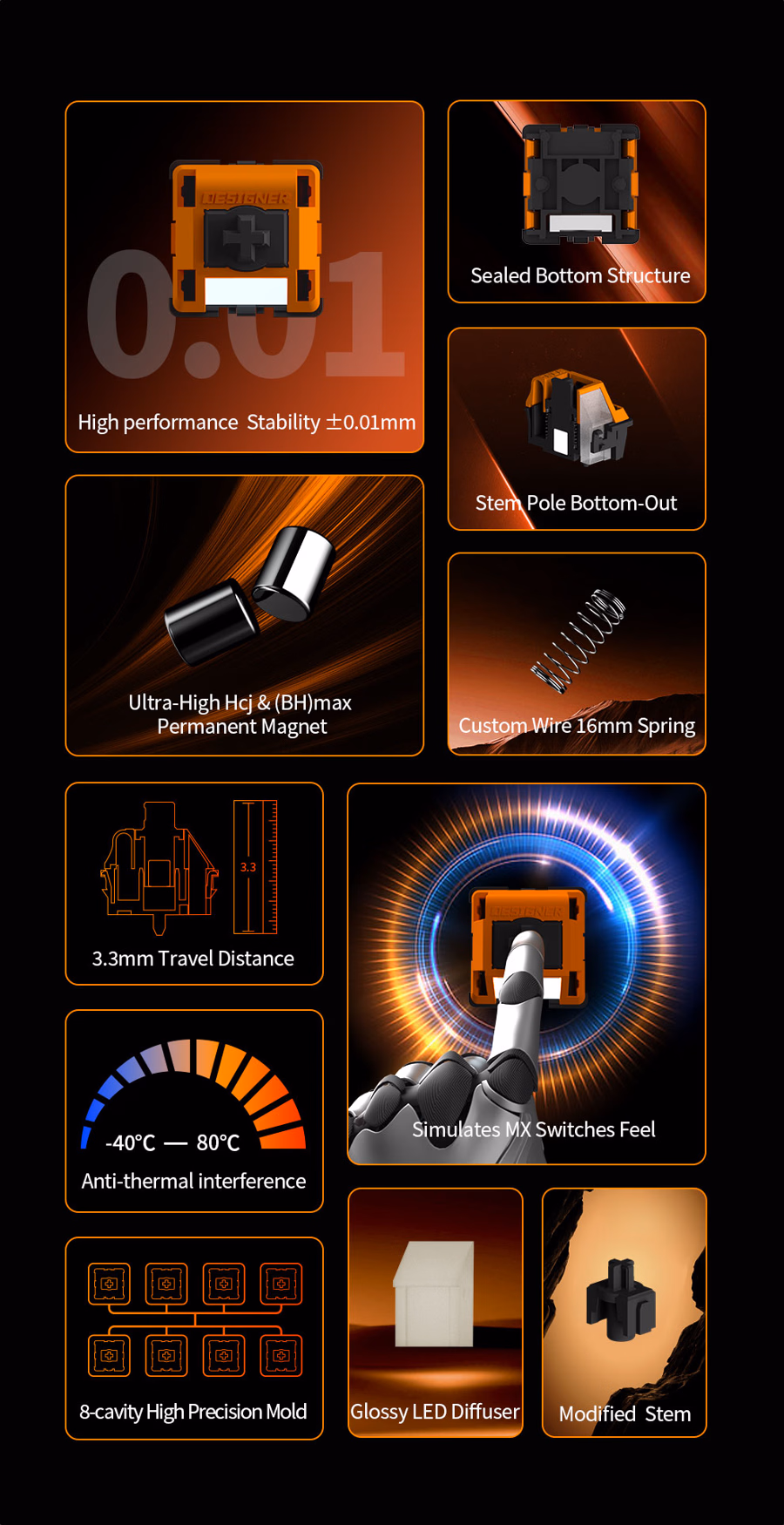 DESIGNER

0.01

High performance Stability ±0.01mm

Sealed Bottom Structure

Stem Pole Bottom-Out

Ultra-High Hcj & (BH)max Permanent Magnet

Custom Wire 16mm Spring

3.3

3.3mm Travel Distance

DESIGNER

Simulates MX Switches Feel

-40°C — 80°C

Anti-thermal interference

8-cavity High Precision Mold

Glossy LED Diffuser

Modified Stem